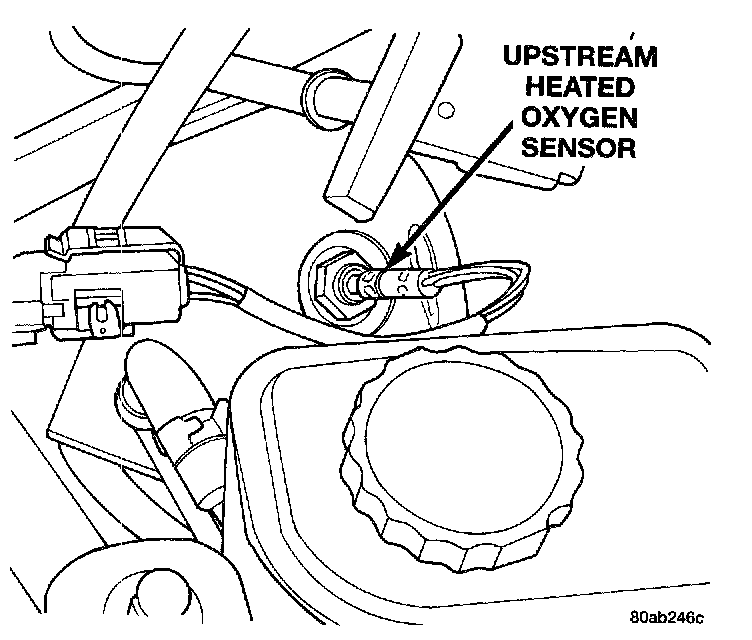 UPSTREAM HEATED OXYGEN SENSOR

80ab246c