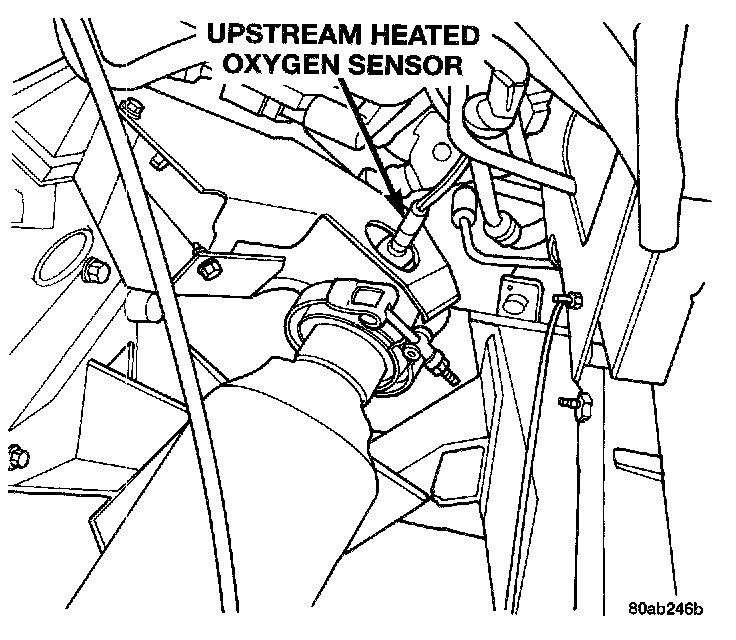 UPSTREAM HEATED OXYGEN SENSOR

80ab246b