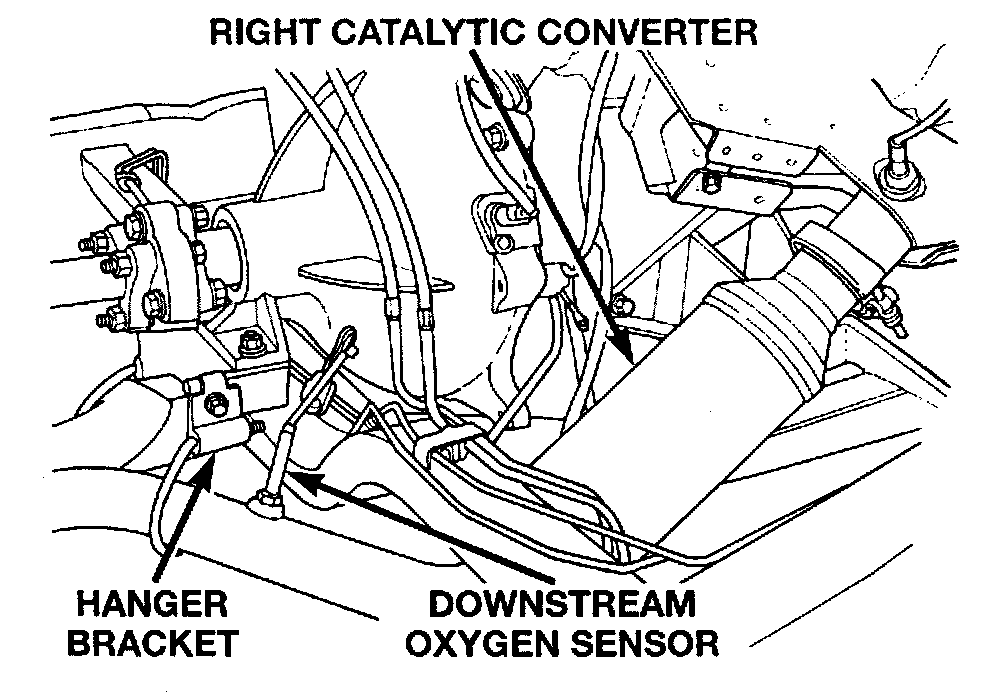 RIGHT CATALYTIC CONVERTER

HANGER BRACKET

DOWNSTREAM OXYGEN SENSOR