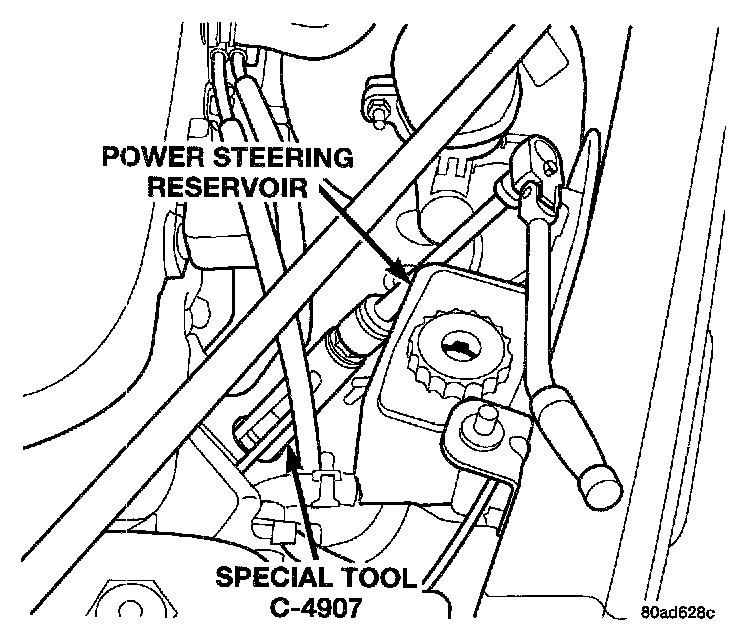 POWER STEERING RESERVOIR

SPECIAL TOOL C-4907

80ad628c