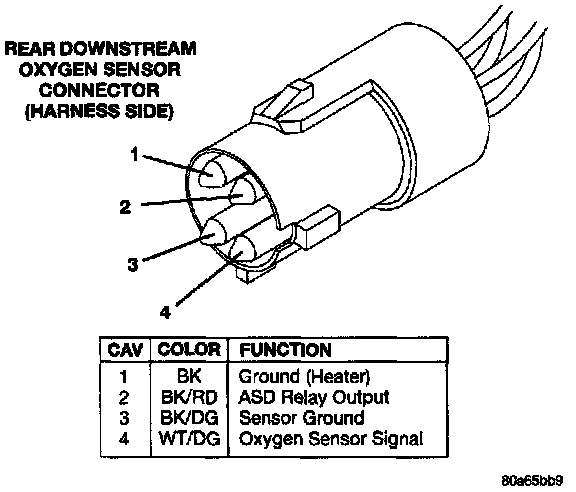 REAR DOWNSTREAM OXYGEN SENSOR CONNECTOR (HARNESS SIDE)

1

2

3

4

| CAV | COLOR | FUNCTION |
|---|---|---|
| 1 | BK | Ground (Heater) |
| 2 | BK/RD | ASD Relay Output |
| 3 | BK/DG | Sensor Ground |
| 4 | WT/DG | Oxygen Sensor Signal |

80a65bb9