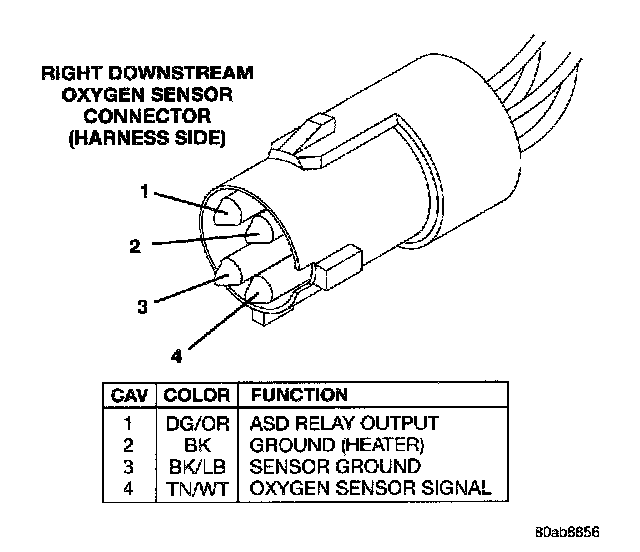 RIGHT DOWNSTREAM OXYGEN SENSOR CONNECTOR (HARNESS SIDE)

1
2
3
4

| CAV | COLOR | FUNCTION |
|---|---|---|
| 1 | DG/OR | ASD RELAY OUTPUT |
| 2 | BK | GROUND (HEATER) |
| 3 | BK/LB | SENSOR GROUND |
| 4 | TN/WT | OXYGEN SENSOR SIGNAL |

80ab8856