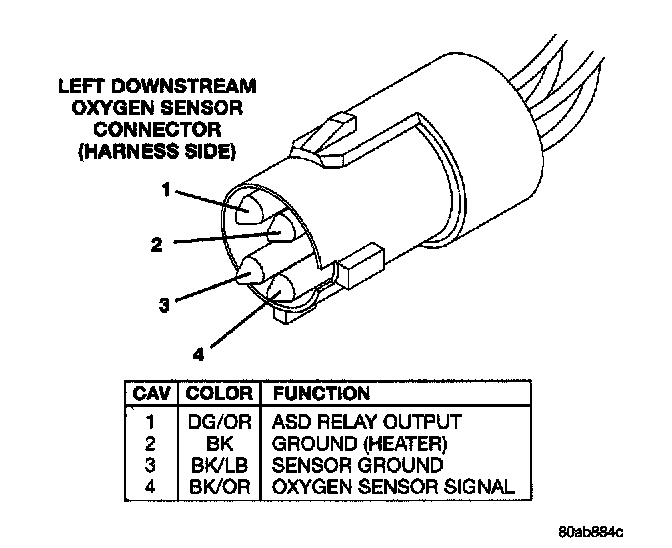 LEFT DOWNSTREAM OXYGEN SENSOR CONNECTOR (HARNESS SIDE)

1
2
3
4

| CAV | COLOR | FUNCTION |
|---|---|---|
| 1 | DG/OR | ASD RELAY OUTPUT |
| 2 | BK | GROUND (HEATER) |
| 3 | BK/LB | SENSOR GROUND |
| 4 | BK/OR | OXYGEN SENSOR SIGNAL |

80ab894c