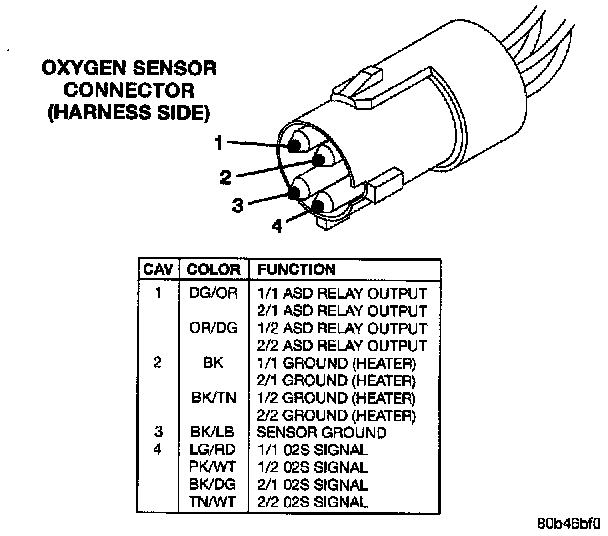 OXYGEN SENSOR CONNECTOR (HARNESS SIDE)

1
2
3
4

| CAV | COLOR | FUNCTION |
|---|---|---|
| 1 | DG/OR | 1/1 ASD RELAY OUTPUT |
| | | 2/1 ASD RELAY OUTPUT |
| | OR/DG | 1/2 ASD RELAY OUTPUT |
| | | 2/2 ASD RELAY OUTPUT |
| 2 | BK | 1/1 GROUND (HEATER) |
| | | 2/1 GROUND (HEATER) |
| | BK/TN | 1/2 GROUND (HEATER) |
| | | 2/2 GROUND (HEATER) |
| 3 | BK/LB | SENSOR GROUND |
| 4 | LG/RD | 1/1 02S SIGNAL |
| | PK/WT | 1/2 02S SIGNAL |
| | BK/DG | 2/1 02S SIGNAL |
| | TN/WT | 2/2 02S SIGNAL |

80b46bf0