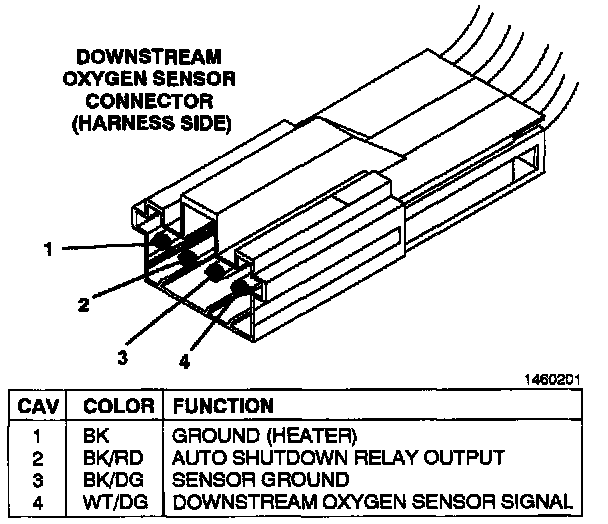 DOWNSTREAM OXYGEN SENSOR CONNECTOR (HARNESS SIDE)

1

2

3

4

1460201

| CAV | COLOR | FUNCTION |
|---|---|---|
| 1 | BK | GROUND (HEATER) |
| 2 | BK/RD | AUTO SHUTDOWN RELAY OUTPUT |
| 3 | BK/DG | SENSOR GROUND |
| 4 | WT/DG | DOWNSTREAM OXYGEN SENSOR SIGNAL |