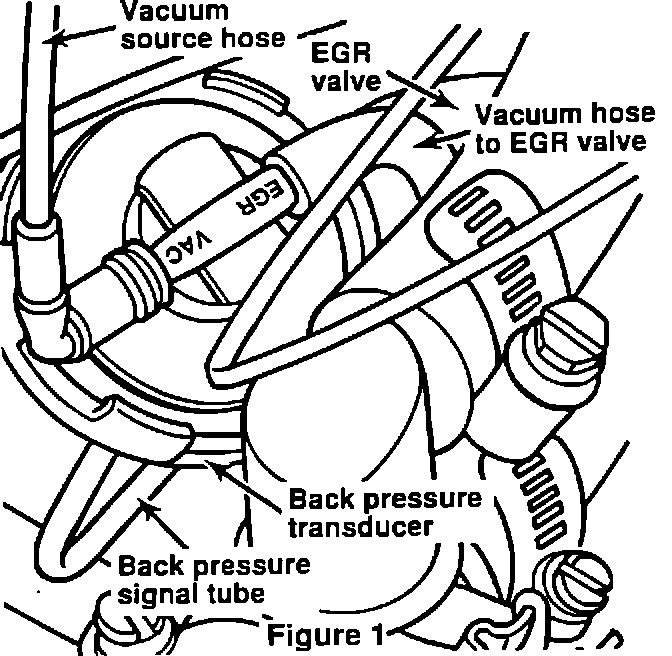 Vacuum source hose

EGR valve

Vacuum hose to EGR valve

EGR

VAC

Back pressure transducer

Back pressure signal tube

Figure 1