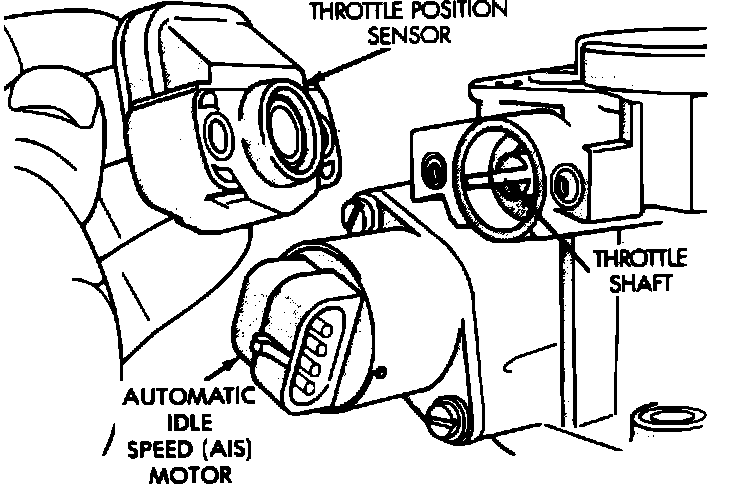 THROTTLE POSITION SENSOR

THROTTLE SHAFT

AUTOMATIC IDLE SPEED (AIS) MOTOR