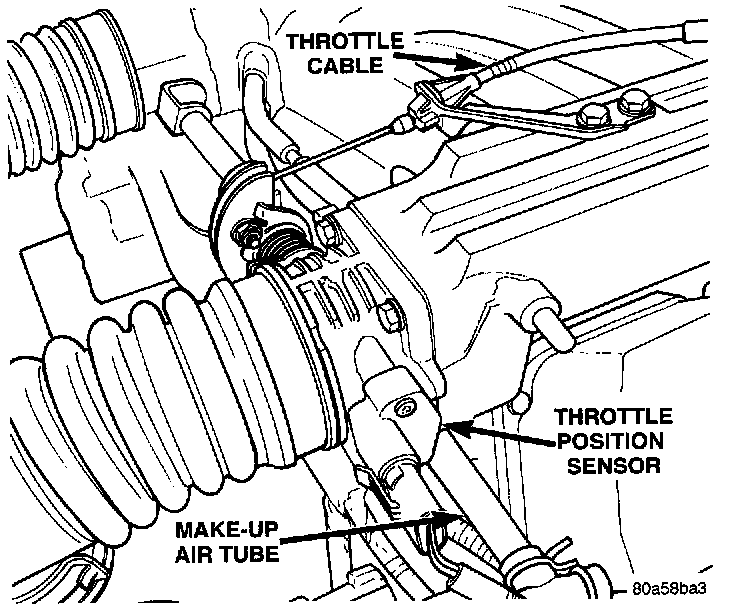 THROTTLE CABLE

THROTTLE POSITION SENSOR

MAKE-UP AIR TUBE

80a58ba3