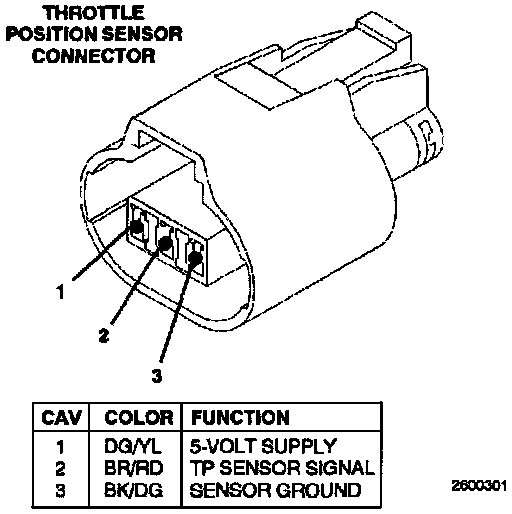 THROTTLE POSITION SENSOR CONNECTOR

1

2

3

| CAV | COLOR | FUNCTION |
|---|---|---|
| 1 | DG/YL | 5-VOLT SUPPLY |
| 2 | BR/RD | TP SENSOR SIGNAL |
| 3 | BK/DG | SENSOR GROUND |

2600301