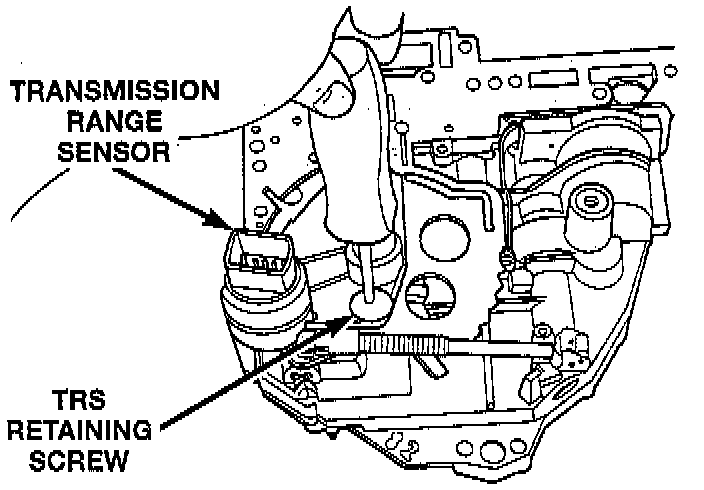 TRANSMISSION RANGE SENSOR

TRS RETAINING SCREW