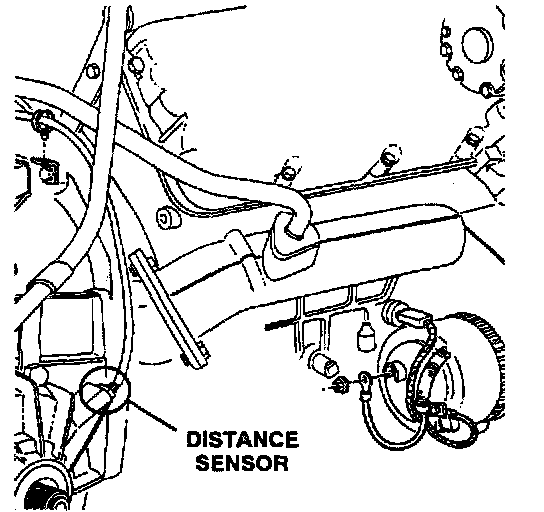 DISTANCE
SENSOR