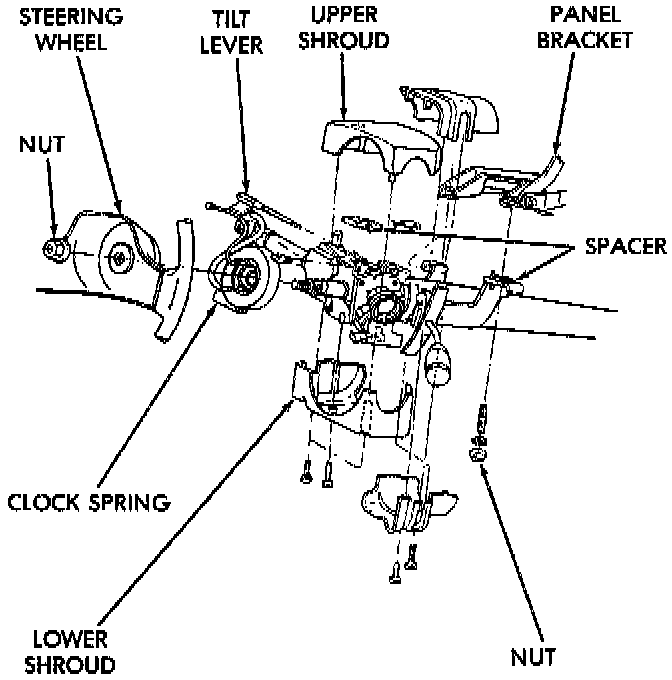 STEERING WHEEL

TILT LEVER

UPPER SHROUD

PANEL BRACKET

NUT

SPACER

CLOCK SPRING

LOWER SHROUD

NUT