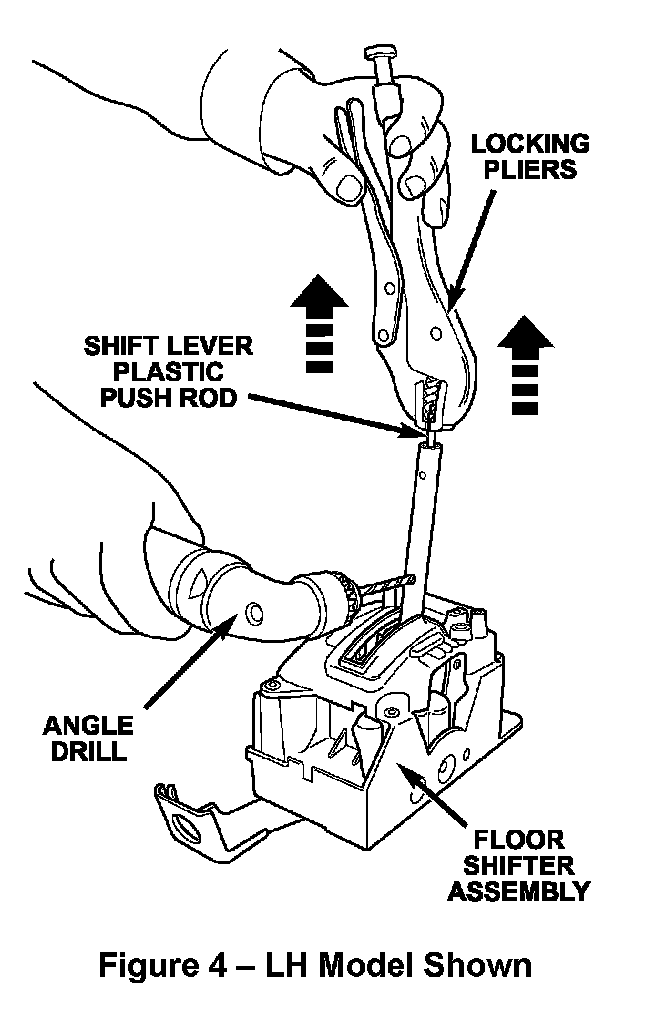 LOCKING PLIERS

SHIFT LEVER PLASTIC PUSH ROD

ANGLE DRILL

FLOOR SHIFTER ASSEMBLY

Figure 4 – LH Model Shown