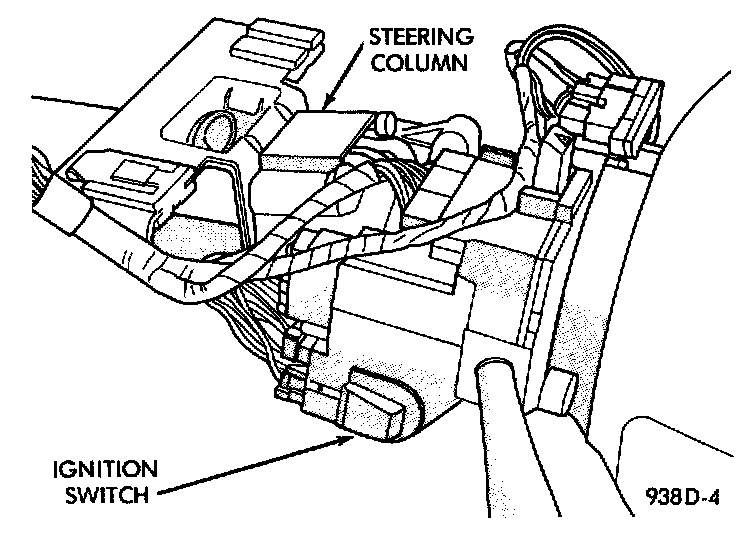 STEERING COLUMN

IGNITION SWITCH

938D-4