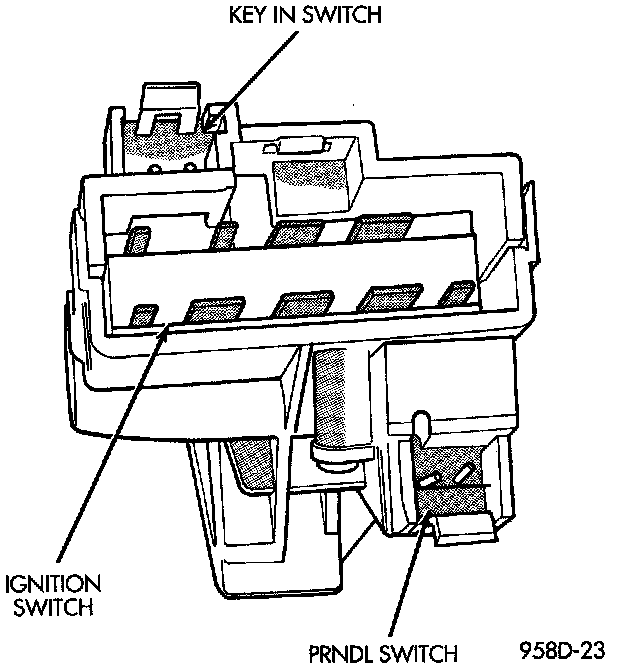 KEY IN SWITCH

IGNITION SWITCH

PRNDL SWITCH

958D-23