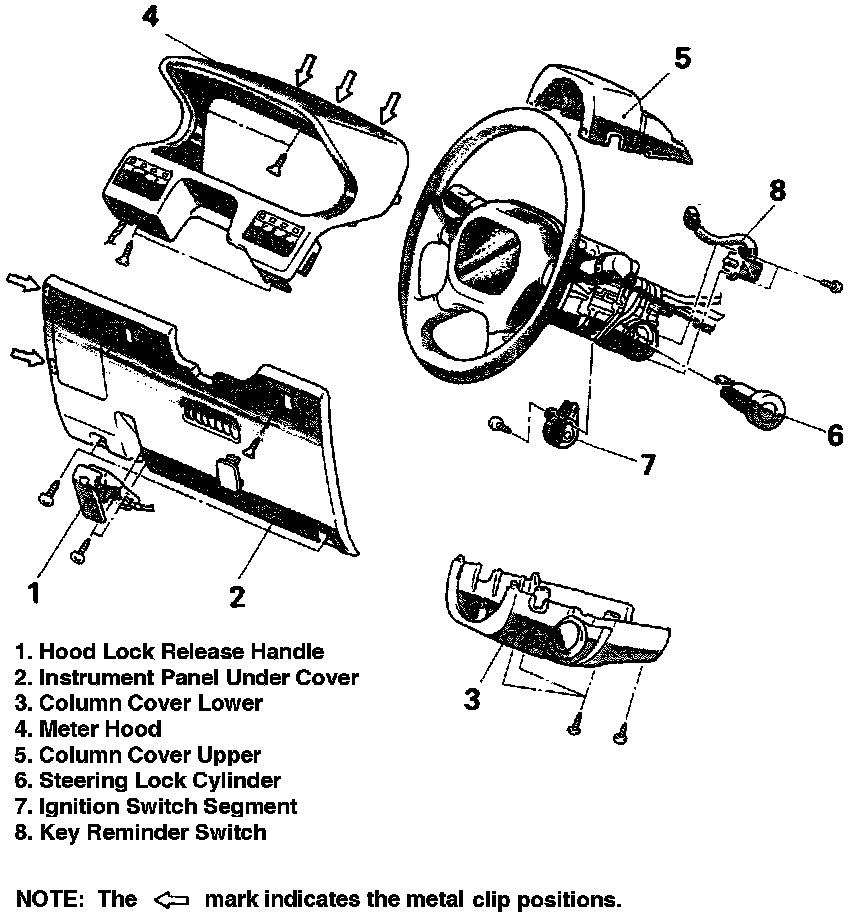 4

5

8

6

7

1

2

3

1. Hood Lock Release Handle
2. Instrument Panel Under Cover
3. Column Cover Lower
4. Meter Hood
5. Column Cover Upper
6. Steering Lock Cylinder
7. Ignition Switch Segment
8. Key Reminder Switch

NOTE: The ⇦ mark indicates the metal clip positions.