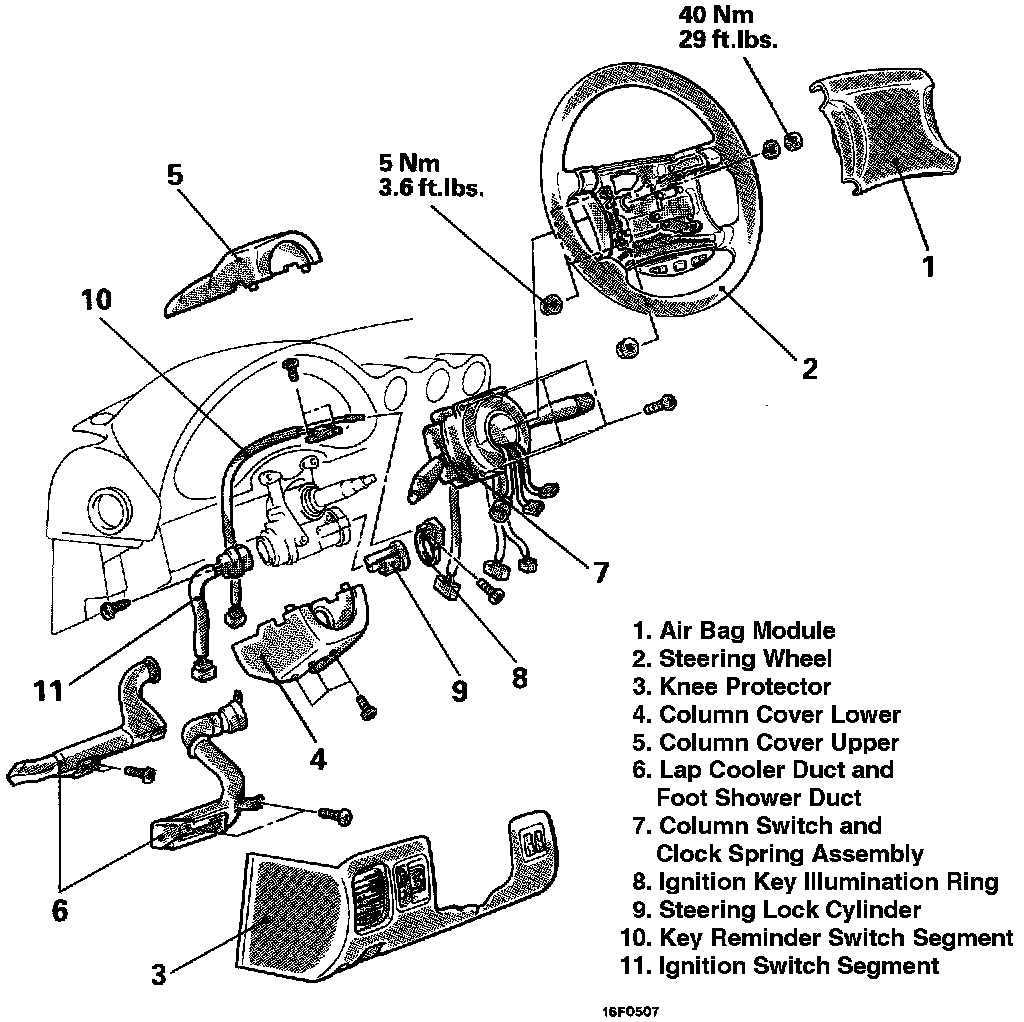 40 Nm
29 ft.lbs.

5 Nm
3.6 ft.lbs.

5

10

1

2

7

11

9

8

4

6

3

1. Air Bag Module
2. Steering Wheel
3. Knee Protector
4. Column Cover Lower
5. Column Cover Upper
6. Lap Cooler Duct and Foot Shower Duct
7. Column Switch and Clock Spring Assembly
8. Ignition Key Illumination Ring
9. Steering Lock Cylinder
10. Key Reminder Switch Segment
11. Ignition Switch Segment

16F0507