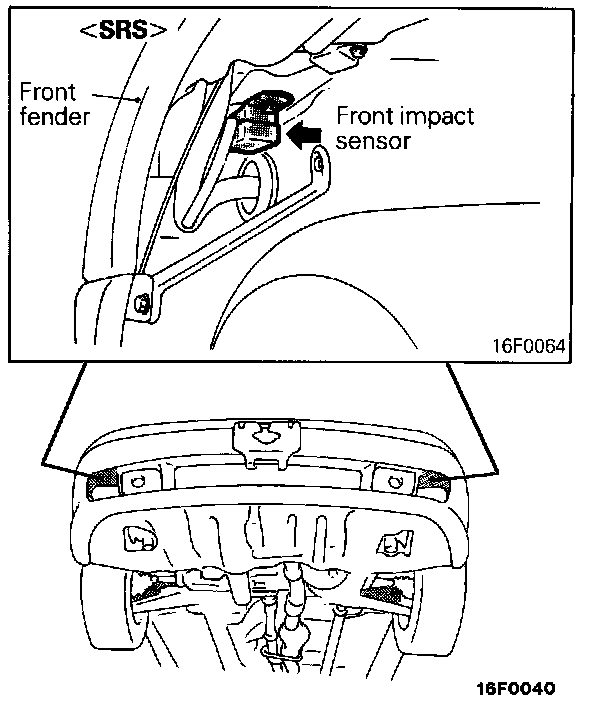 <SRS>

Front fender

Front impact sensor

16F0064

16F0040