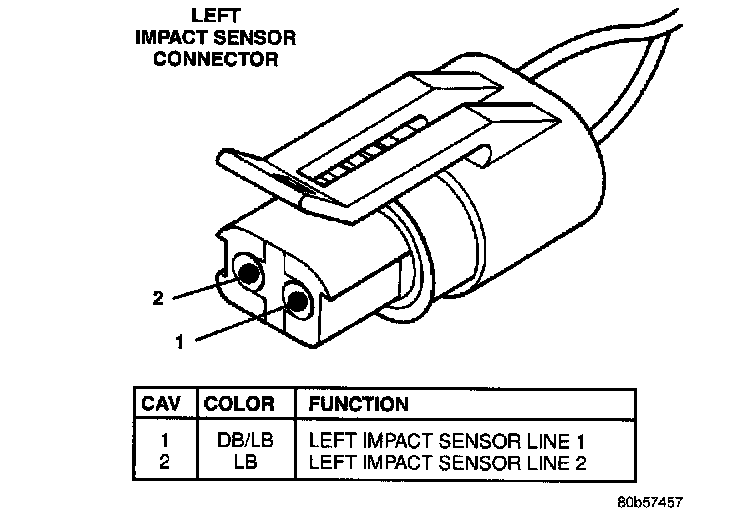 LEFT
IMPACT SENSOR
CONNECTOR

2

1

| CAV | COLOR | FUNCTION |
|---|---|---|
| 1 | DB/LB | LEFT IMPACT SENSOR LINE 1 |
| 2 | LB | LEFT IMPACT SENSOR LINE 2 |

80b57457