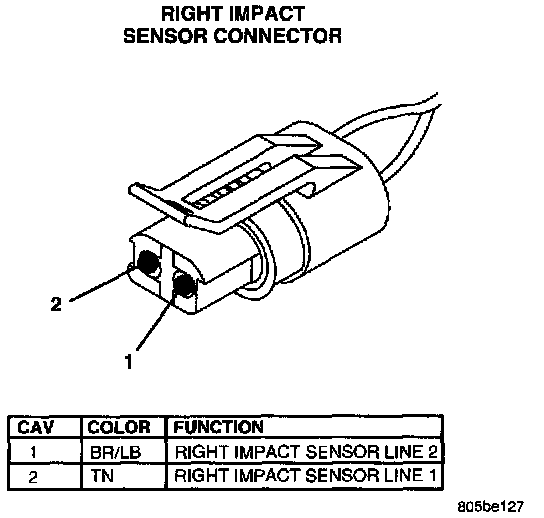 RIGHT IMPACT
SENSOR CONNECTOR

2

1

| CAV | COLOR | FUNCTION |
|---|---|---|
| 1 | BR/LB | RIGHT IMPACT SENSOR LINE 2 |
| 2 | TN | RIGHT IMPACT SENSOR LINE 1 |

805be127