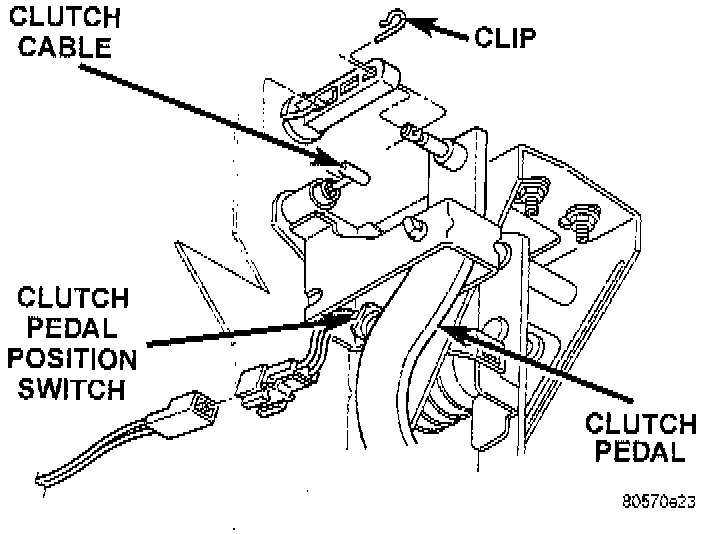 CLUTCH CABLE

CLIP

CLUTCH PEDAL POSITION SWITCH

CLUTCH PEDAL

80570e23