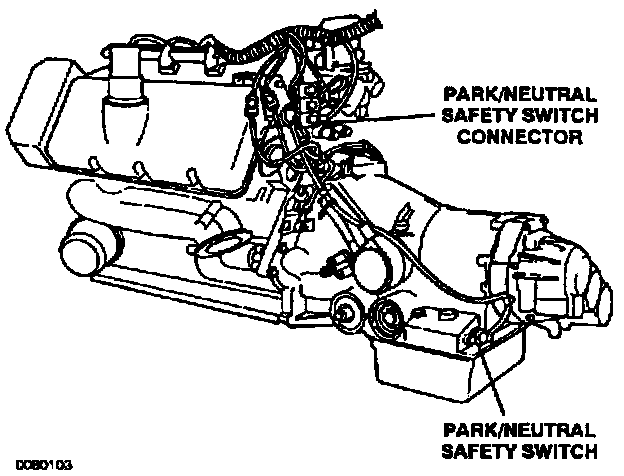 PARK/NEUTRAL SAFETY SWITCH CONNECTOR

PARK/NEUTRAL SAFETY SWITCH

00B0103