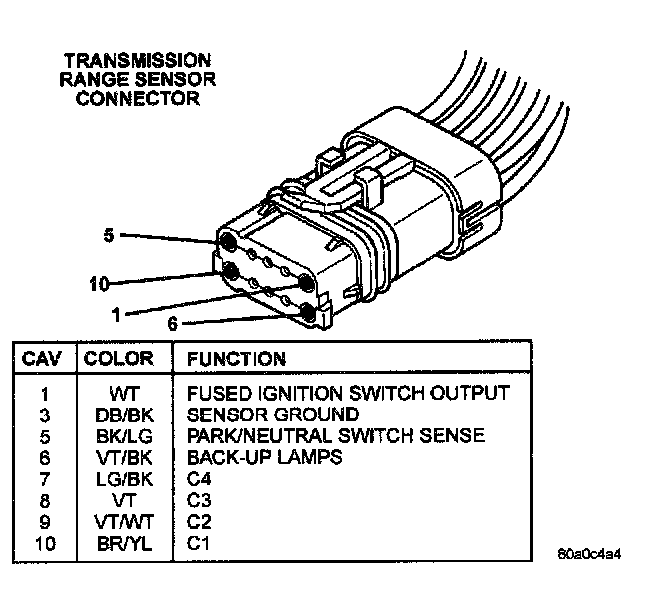 TRANSMISSION RANGE SENSOR CONNECTOR

5

10

1

6

| CAV | COLOR | FUNCTION |
|---|---|---|
| 1 | WT | FUSED IGNITION SWITCH OUTPUT |
| 3 | DB/BK | SENSOR GROUND |
| 5 | BK/LG | PARK/NEUTRAL SWITCH SENSE |
| 6 | VT/BK | BACK-UP LAMPS |
| 7 | LG/BK | C4 |
| 8 | VT | C3 |
| 9 | VT/WT | C2 |
| 10 | BR/YL | C1 |

80a0c4a4