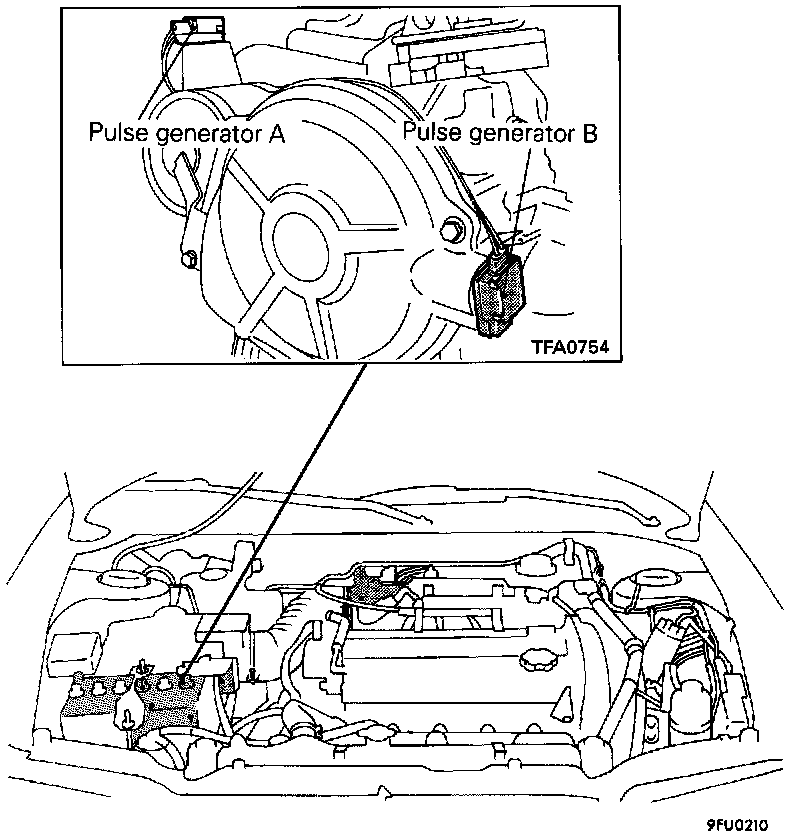 Pulse generator A

Pulse generator B

TFA0754

9FU0210