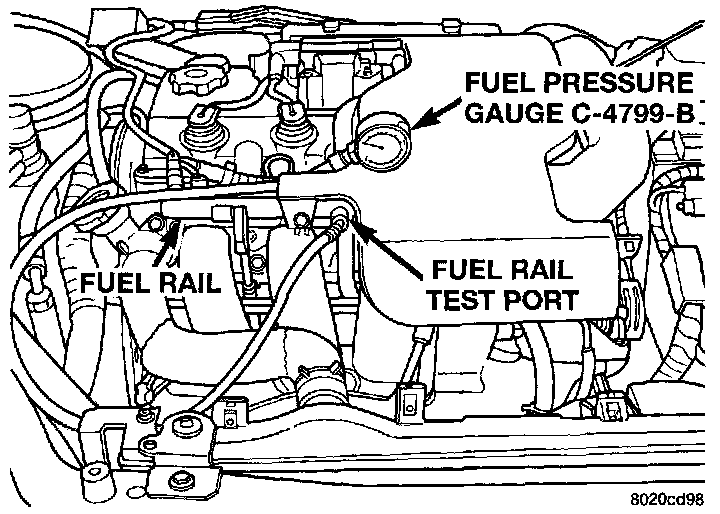 FUEL PRESSURE GAUGE C-4799-B

FUEL RAIL

FUEL RAIL TEST PORT

8020cd98