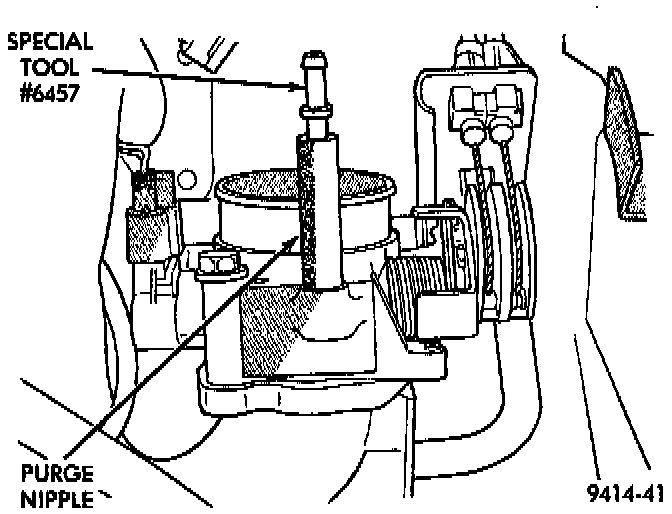 SPECIAL TOOL #6457

PURGE NIPPLE

9414-41