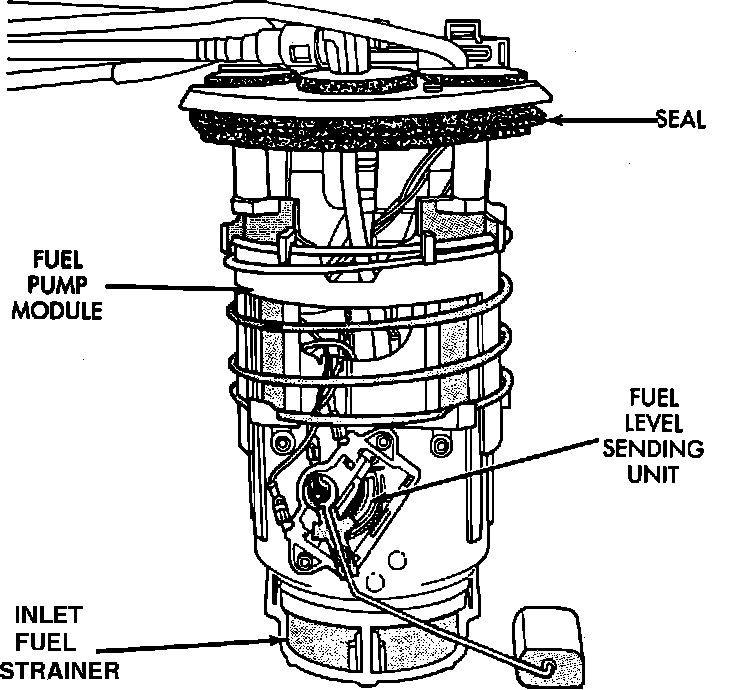 SEAL

FUEL PUMP MODULE

FUEL LEVEL SENDING UNIT

INLET FUEL STRAINER