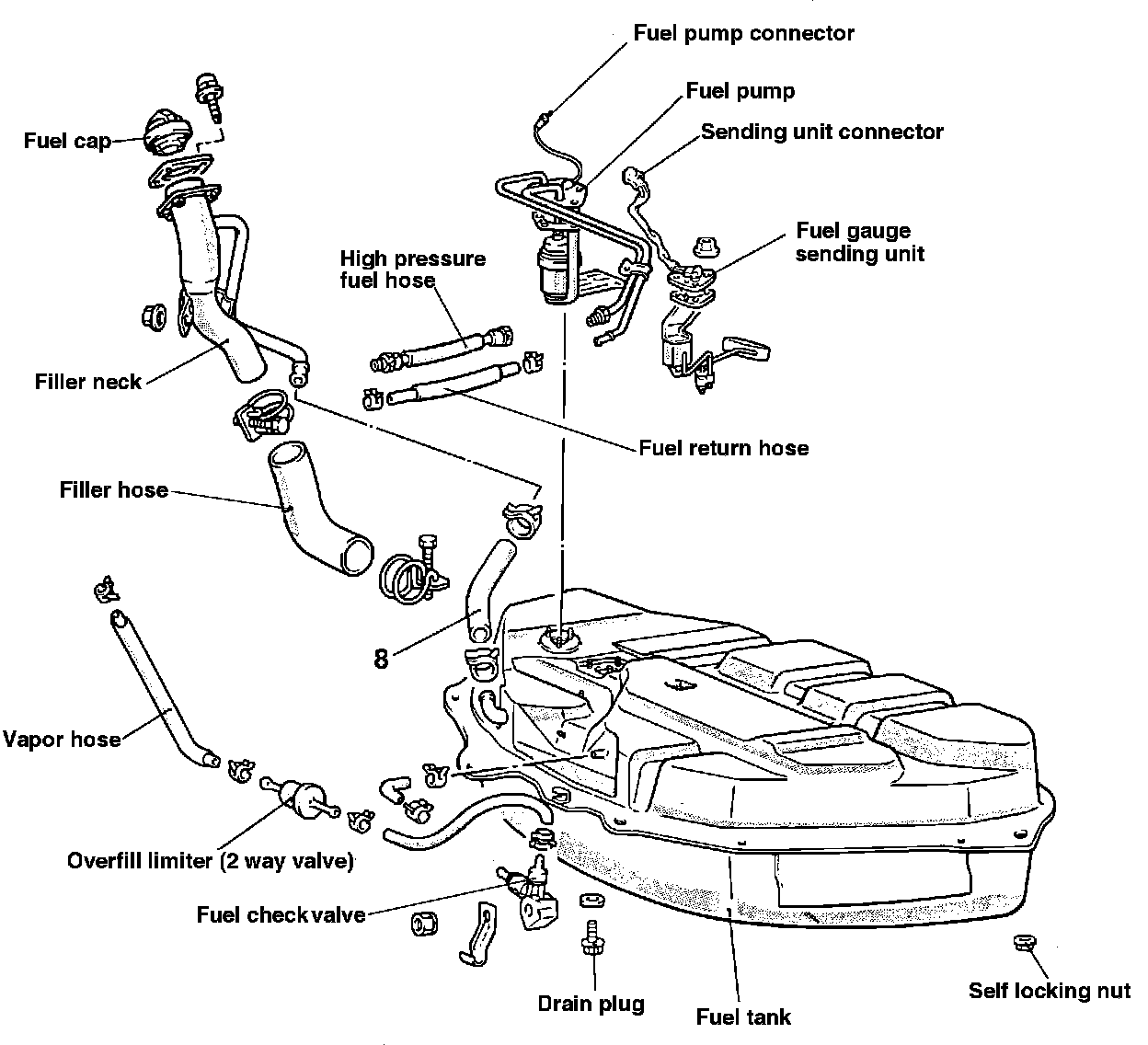 Fuel pump connector
Fuel pump
Sending unit connector
Fuel cap
Fuel gauge sending unit
High pressure fuel hose
Filler neck
Fuel return hose
Filler hose
8
Vapor hose
Overfill limiter (2 way valve)
Fuel check valve
Drain plug
Fuel tank
Self locking nut