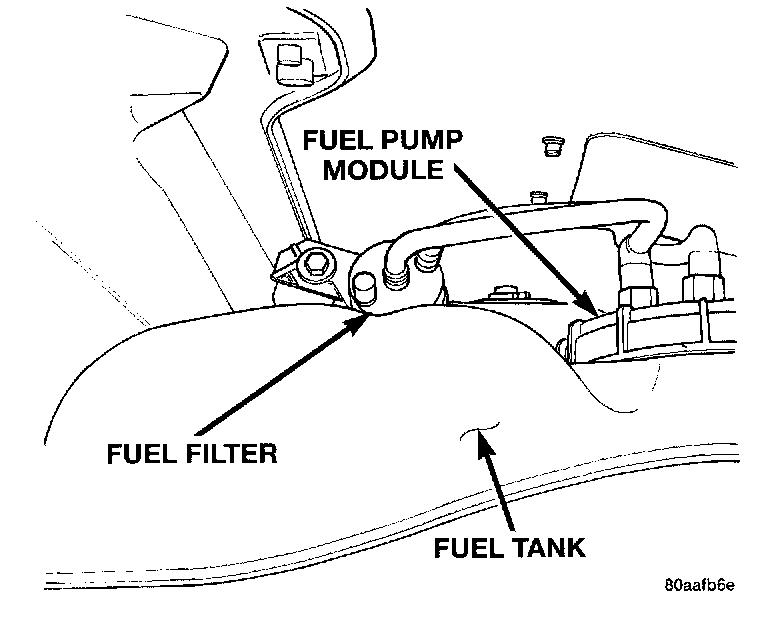 FUEL PUMP MODULE

FUEL FILTER

FUEL TANK

80aafb6e