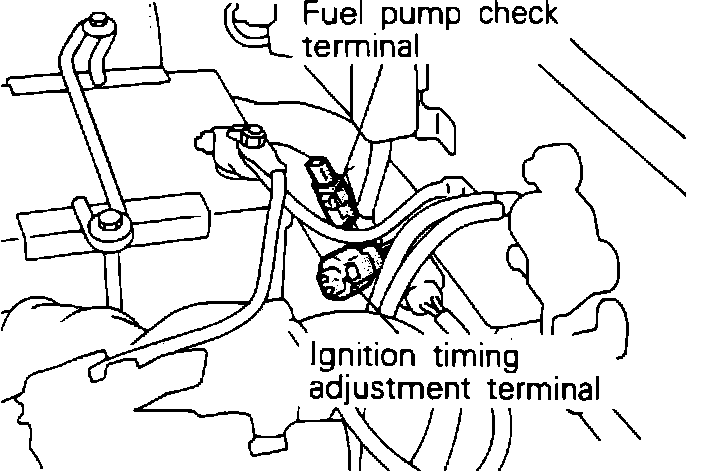 Fuel pump check terminal

Ignition timing adjustment terminal