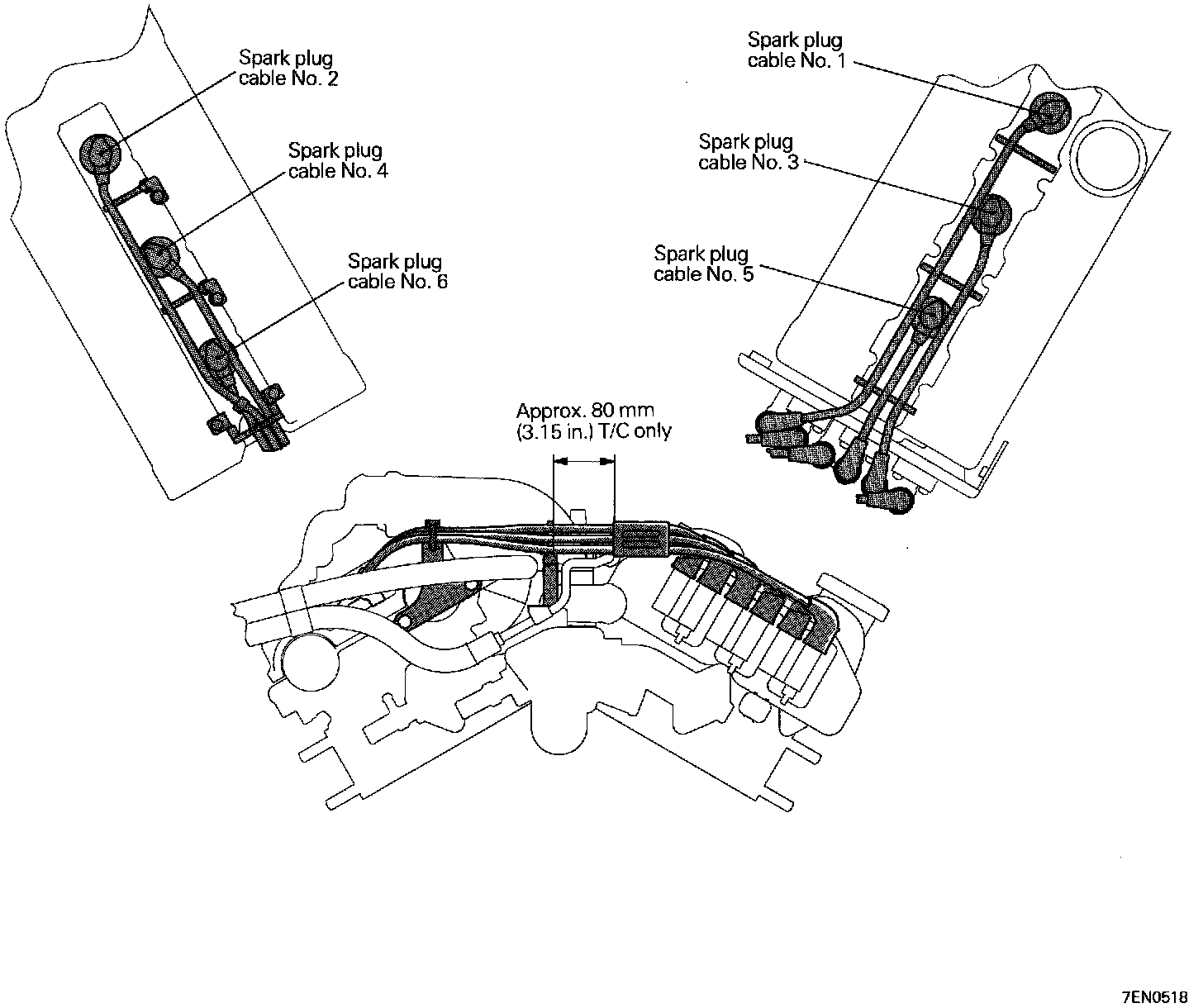 Spark plug cable No. 2

Spark plug cable No. 4

Spark plug cable No. 6

Spark plug cable No. 1

Spark plug cable No. 3

Spark plug cable No. 5

Approx. 80 mm (3.15 in.) T/C only

7EN0518