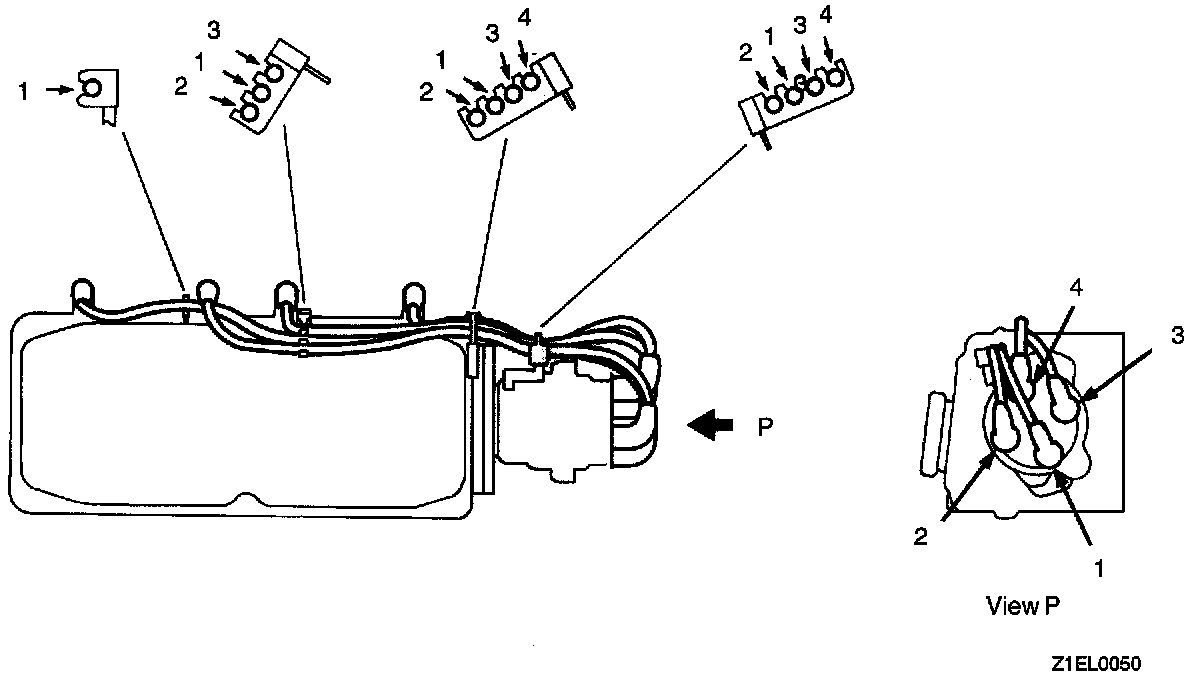 1
3
1
2
1
3
4
2
2
1
3
4
P
4
3
2
1
View P
Z1EL0050