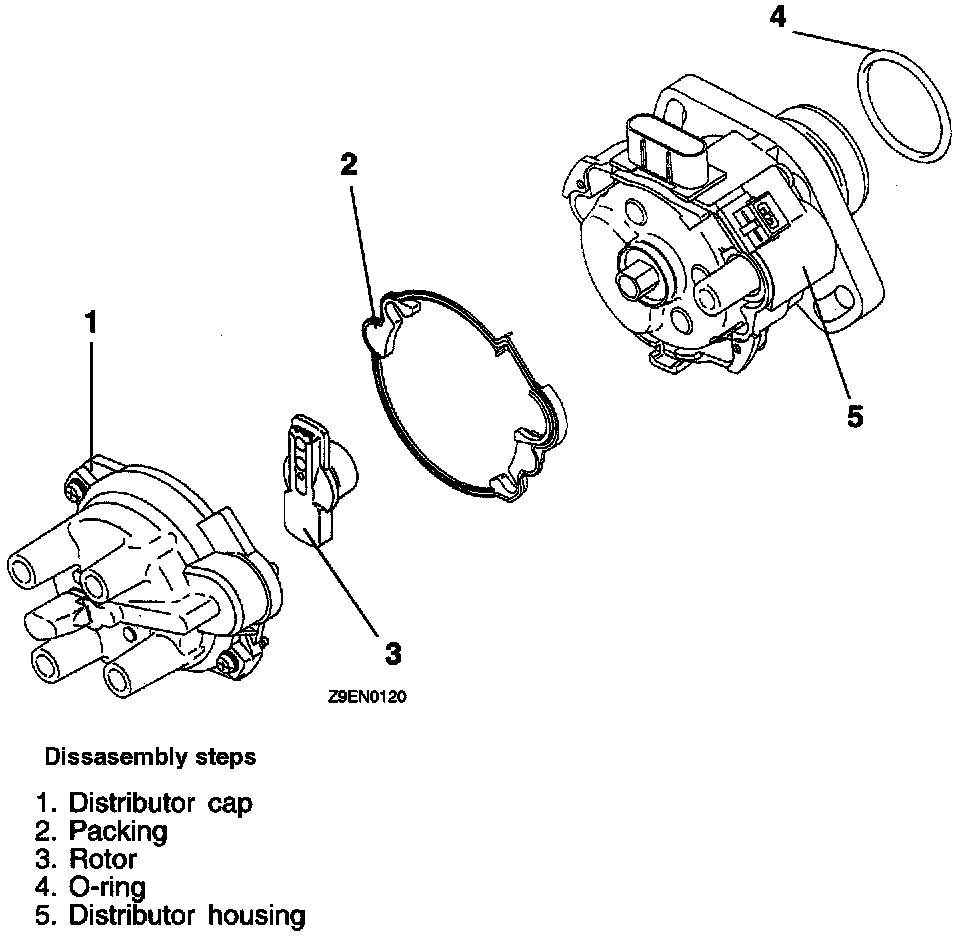 4

2

1

5

3

Z9EN0120

Dissasembly steps

1. Distributor cap
2. Packing
3. Rotor
4. O-ring
5. Distributor housing