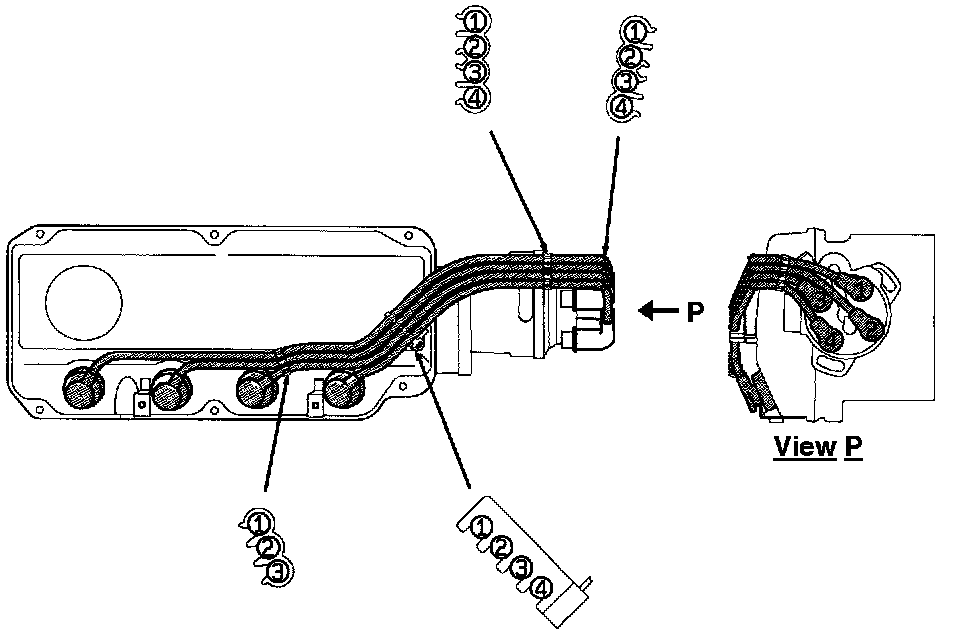 ①
②
③
④

①
②
③
④

P

View P

①
②
③

①
②
③
④