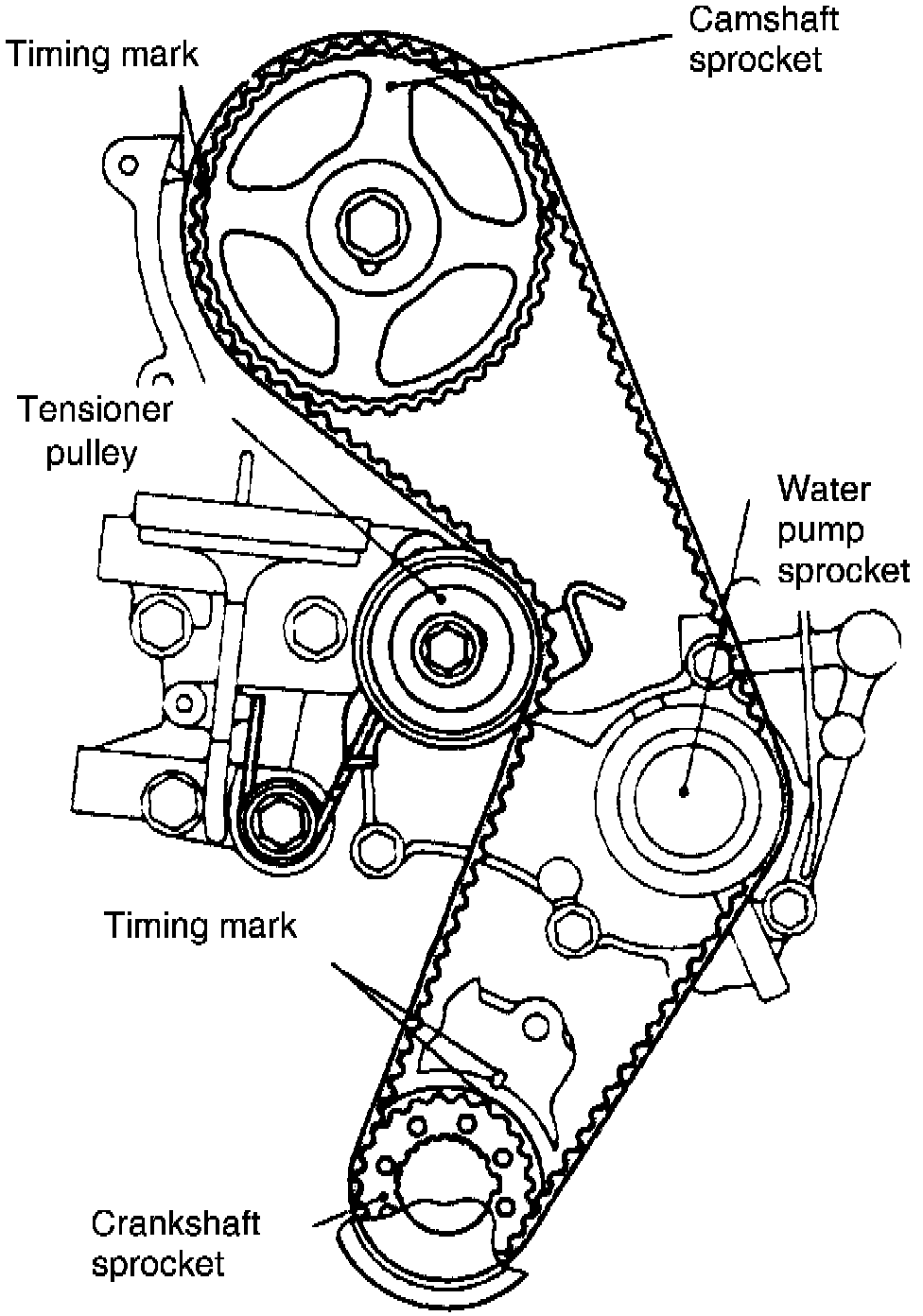 Timing mark

Camshaft sprocket

Tensioner pulley

Water pump sprocket

Timing mark

Crankshaft sprocket