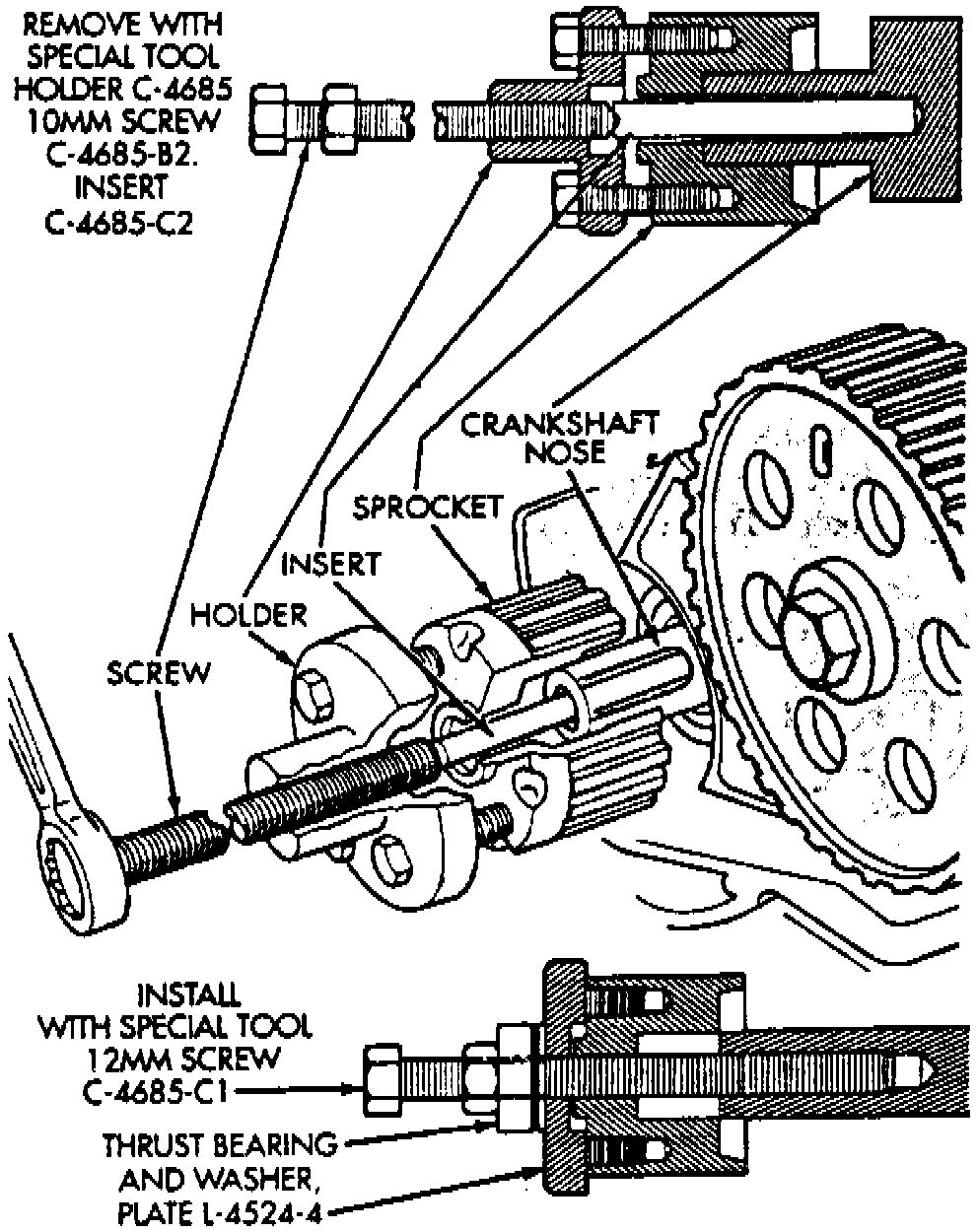 REMOVE WITH SPECIAL TOOL HOLDER C-4685 10MM SCREW C-4685-B2. INSERT C-4685-C2

CRANKSHAFT NOSE

SPROCKET

INSERT

HOLDER

SCREW

INSTALL WITH SPECIAL TOOL 12MM SCREW C-4685-C1

THRUST BEARING AND WASHER, PLATE L-4524-4