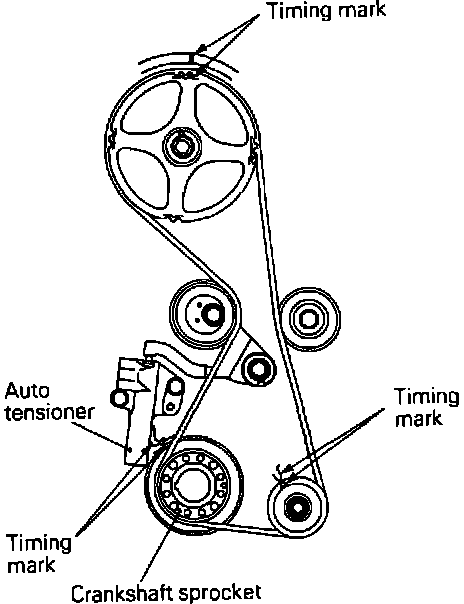 Timing mark

Auto tensioner

Timing mark

Timing mark

Crankshaft sprocket