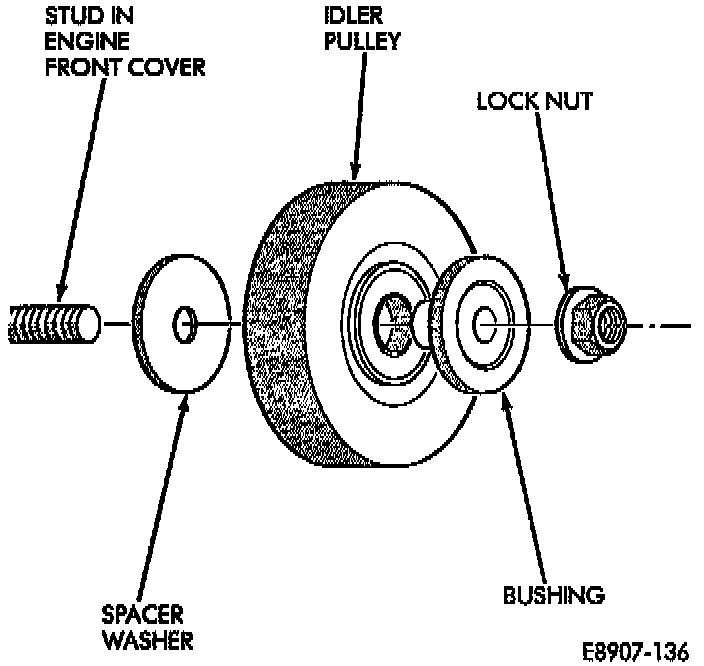 STUD IN ENGINE FRONT COVER

IDLER PULLEY

LOCK NUT

SPACER WASHER

BUSHING

E8907-136