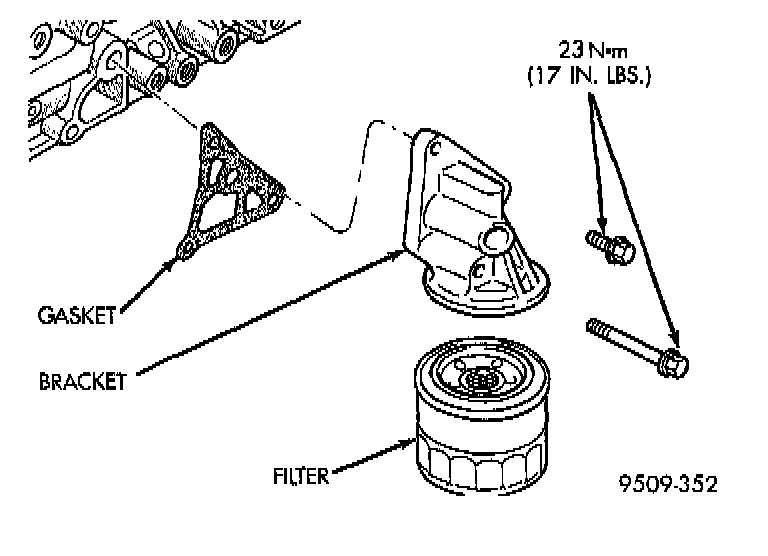 23 N·m
(17 IN. LBS.)

GASKET

BRACKET

FILTER

9509-352