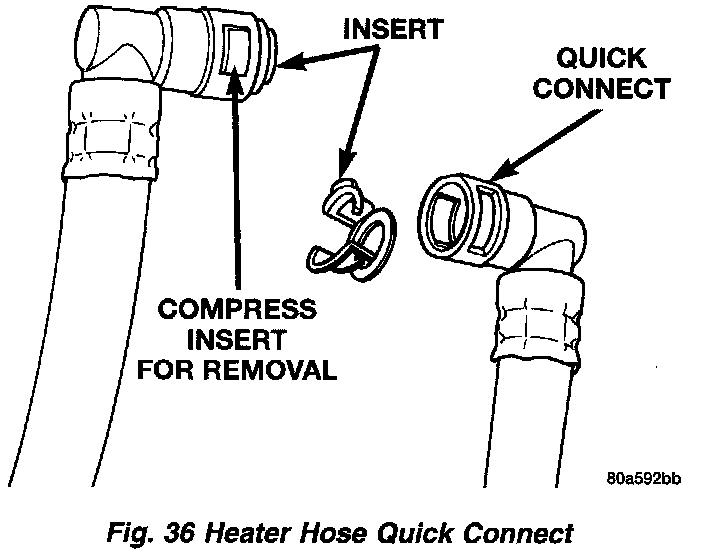 INSERT

QUICK CONNECT

COMPRESS INSERT FOR REMOVAL

80a592bb

Fig. 36 Heater Hose Quick Connect