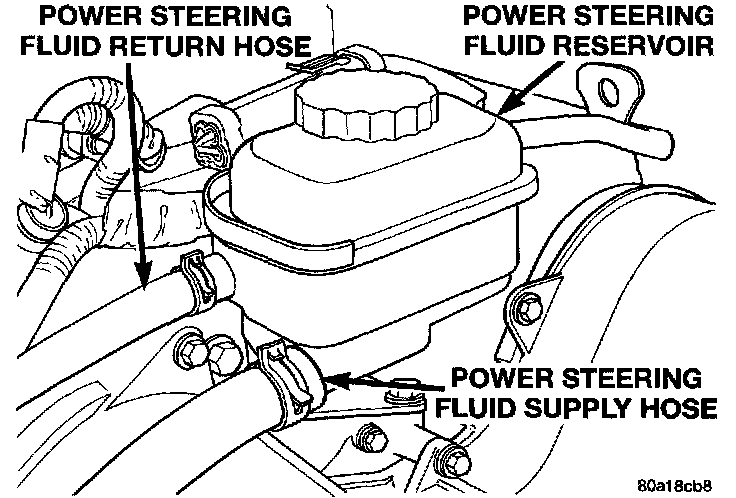 POWER STEERING FLUID RETURN HOSE

POWER STEERING FLUID RESERVOIR

POWER STEERING FLUID SUPPLY HOSE

80a18cb8