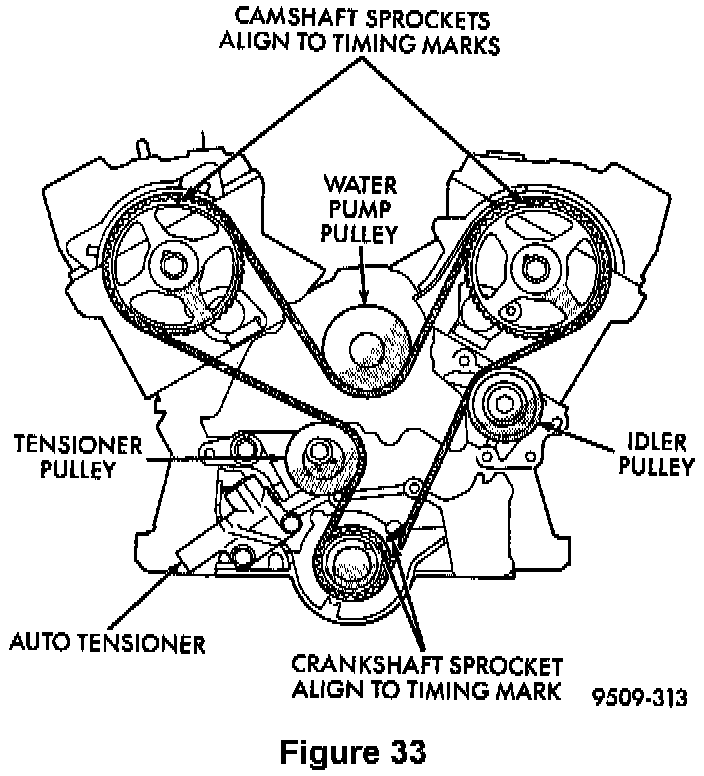 CAMSHAFT SPROCKETS ALIGN TO TIMING MARKS

WATER PUMP PULLEY

TENSIONER PULLEY

IDLER PULLEY

AUTO TENSIONER

CRANKSHAFT SPROCKET ALIGN TO TIMING MARK

9509-313

Figure 33