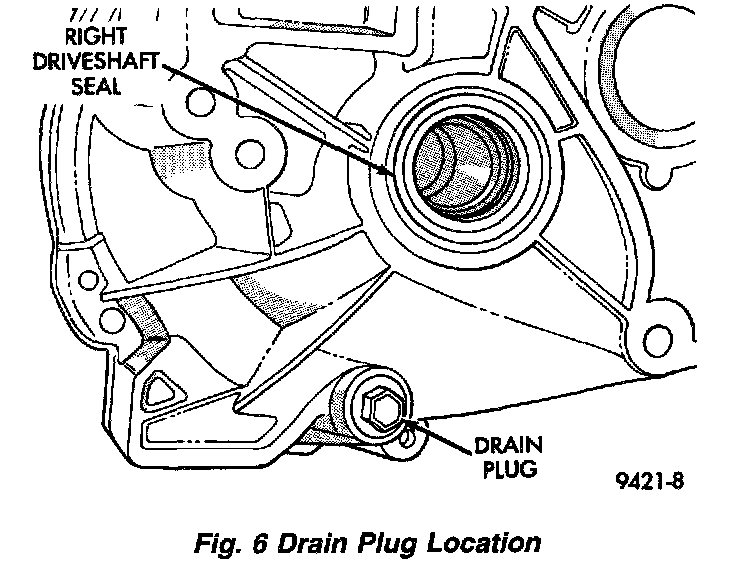 RIGHT DRIVESHAFT SEAL

DRAIN PLUG

9421-8

Fig. 6 Drain Plug Location