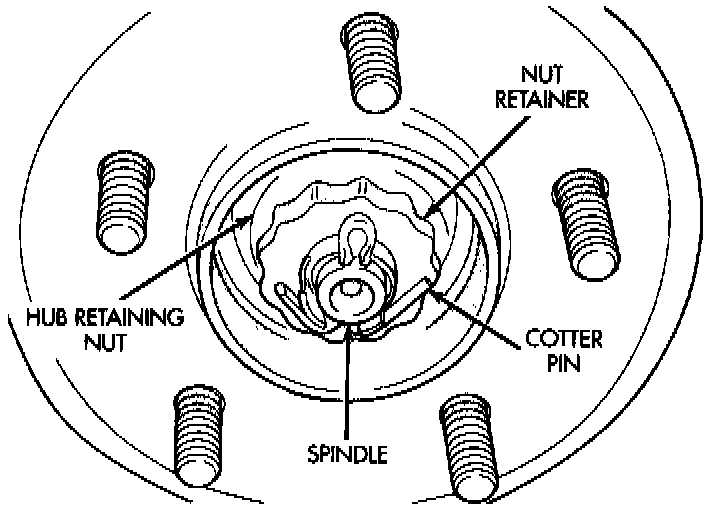 NUT RETAINER

HUB RETAINING NUT

COTTER PIN

SPINDLE