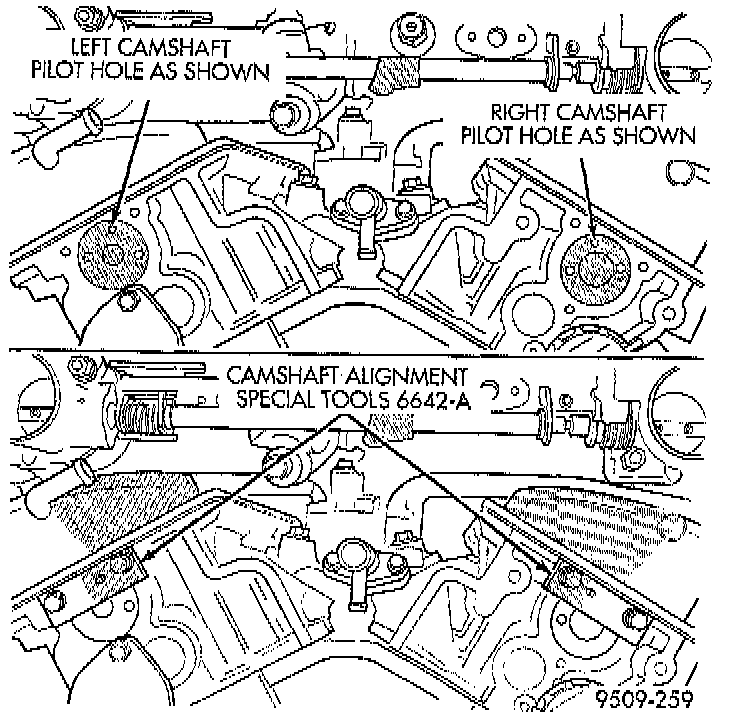 LEFT CAMSHAFT PILOT HOLE AS SHOWN

RIGHT CAMSHAFT PILOT HOLE AS SHOWN

CAMSHAFT ALIGNMENT SPECIAL TOOLS 6642-A

9509-259