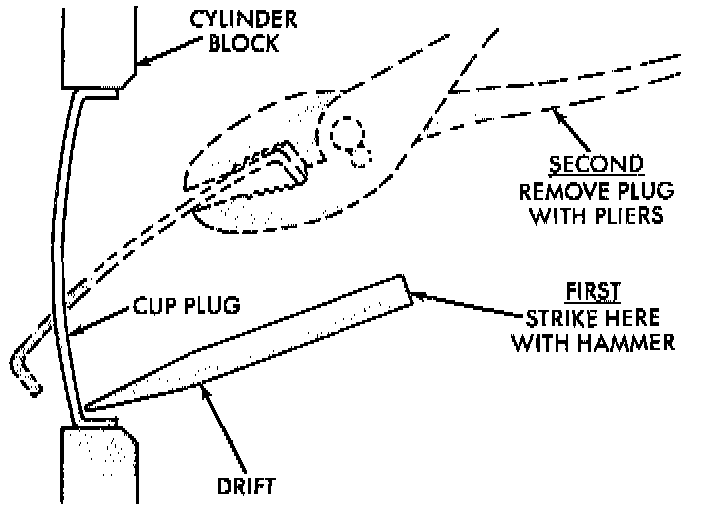 CYLINDER BLOCK

SECOND
REMOVE PLUG WITH PLIERS

CUP PLUG

FIRST
STRIKE HERE WITH HAMMER

DRIFT